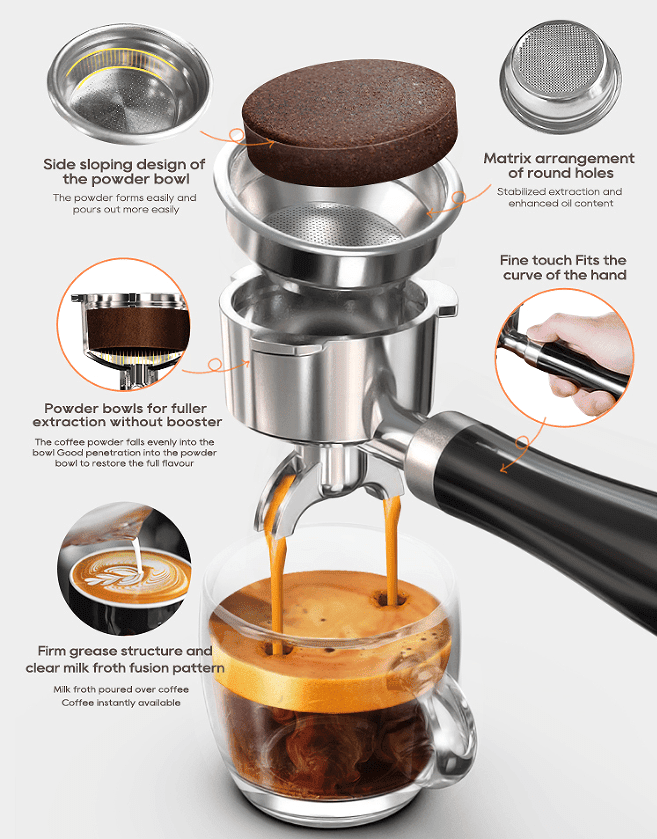 Side sloping design of the powder bowl

The powder forms easily and pours out more easily

Matrix arrangement of round holes

Stabilized extraction and enhanced oil content

Fine touch Fits the curve of the hand

Powder bowls for fuller extraction without booster

The coffee powder falls evenly into the bowl Good penetration into the powder bowl to restore the full flavour

Firm grease structure and clear milk froth fusion pattern

Milk froth poured over coffee
Coffee instantly available